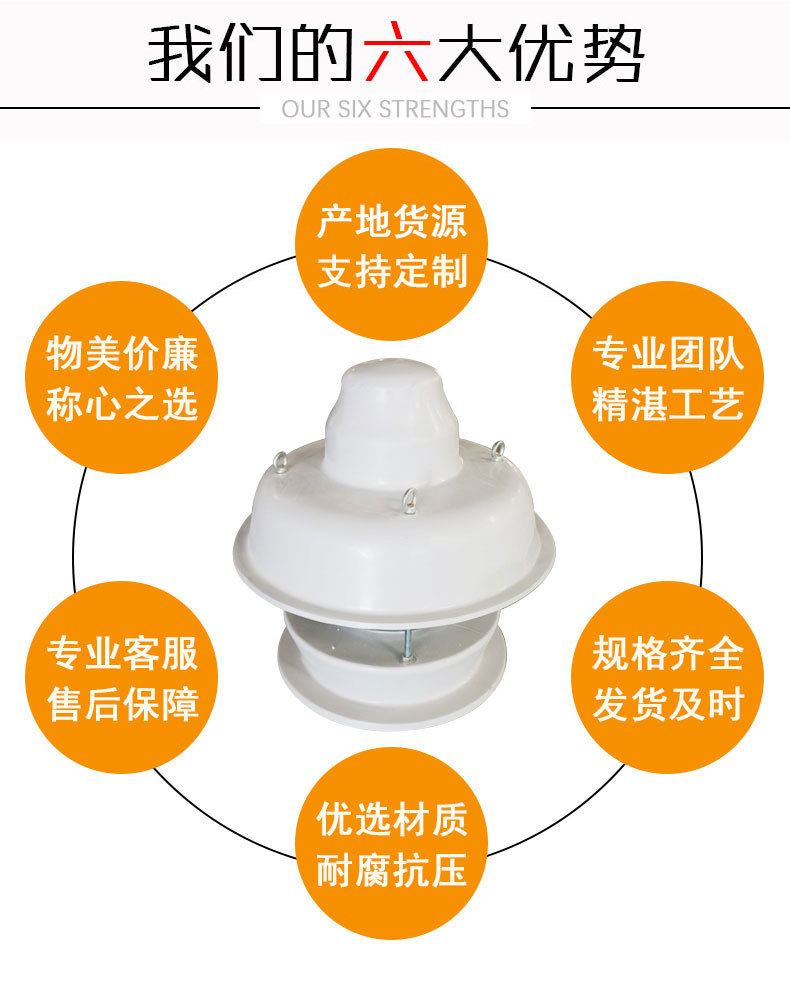 我们的六大优势
OUR SIX STRENGTHS

产地货源
支持定制

物美价廉
称心之选

专业团队
精湛工艺

专业客服
售后保障

规格齐全
发货及时

优选材质
耐腐抗压